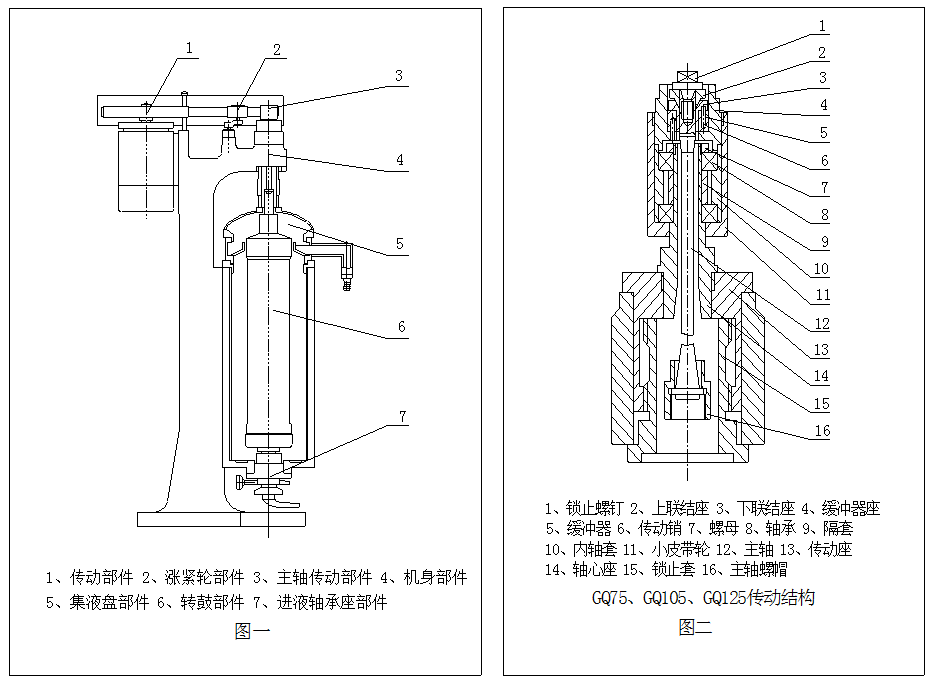 1
2
3
4
5
6
7

1、传动部件 2、涨紧轮部件 3、主轴传动部件 4、机身部件
5、集液盘部件 6、转鼓部件 7、进液轴承座部件

图一

1
2
3
4
5
6
7
8
9
10
11
12
13
14
15
16

1、锁止螺钉 2、上联结座 3、下联结座 4、缓冲器座
5、缓冲器 6、传动销 7、螺母 8、轴承 9、隔套
10、内轴套 11、小皮带轮 12、主轴 13、传动座
14、轴心座 15、锁止套 16、主轴螺帽

GQ75、GQ105、GQ125传动结构

图二