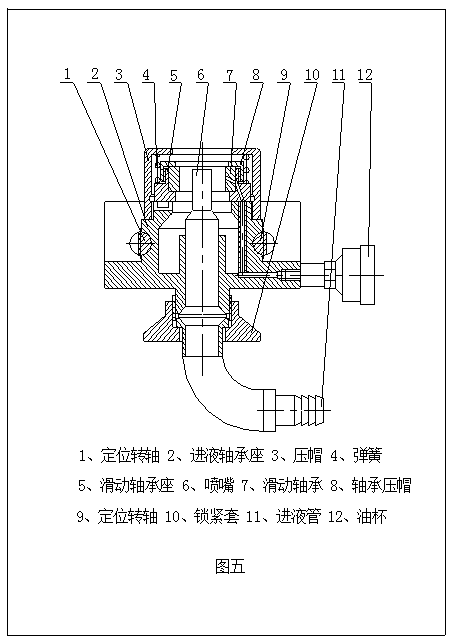 1 2 3 4 5 6 7 8 9 10 11 12

1、定位转轴 2、进液轴承座 3、压帽 4、弹簧

5、滑动轴承座 6、喷嘴 7、滑动轴承 8、轴承压帽

9、定位转轴 10、锁紧套 11、进液管 12、油杯

图五